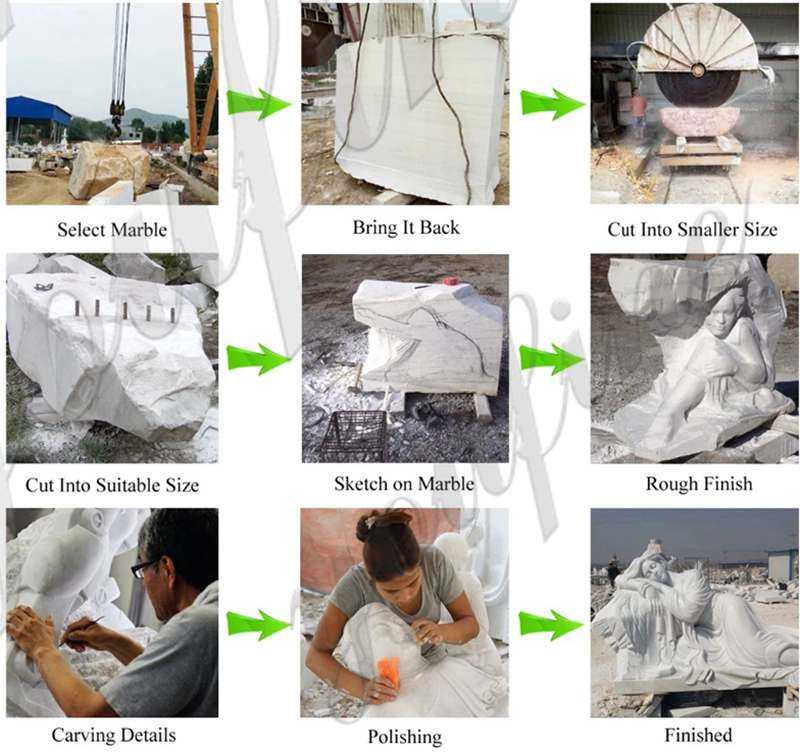 Select Marble

Bring It Back

Cut Into Smaller Size

Cut Into Suitable Size

Sketch on Marble

Rough Finish

Carving Details

Polishing

Finished