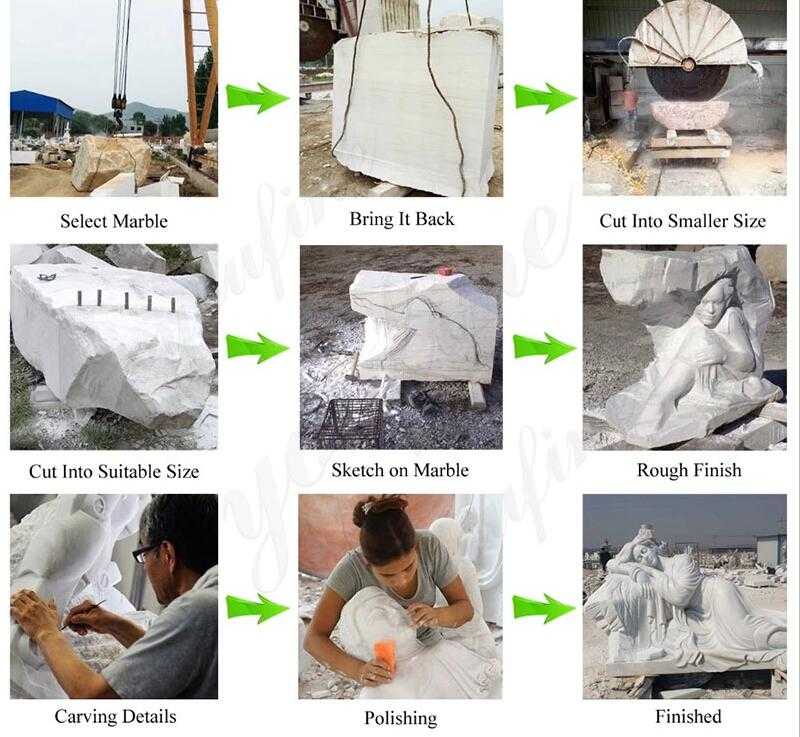 Select Marble

Bring It Back

Cut Into Smaller Size

Cut Into Suitable Size

Sketch on Marble

Rough Finish

Carving Details

Polishing

Finished