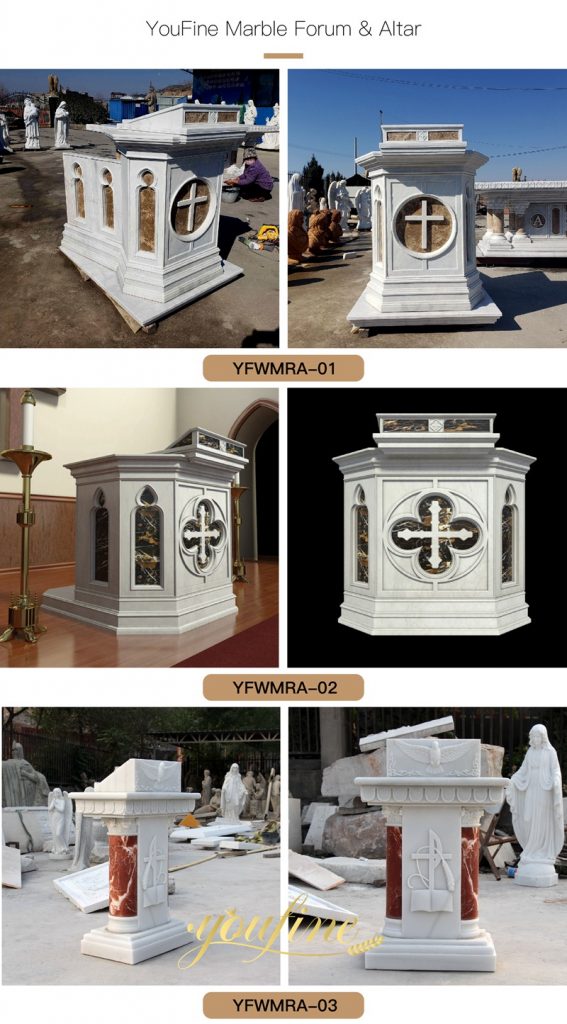 YouFine Marble Forum & Altar

YFWMRA-01

YFWMRA-02

YouFine

YFWMRA-03