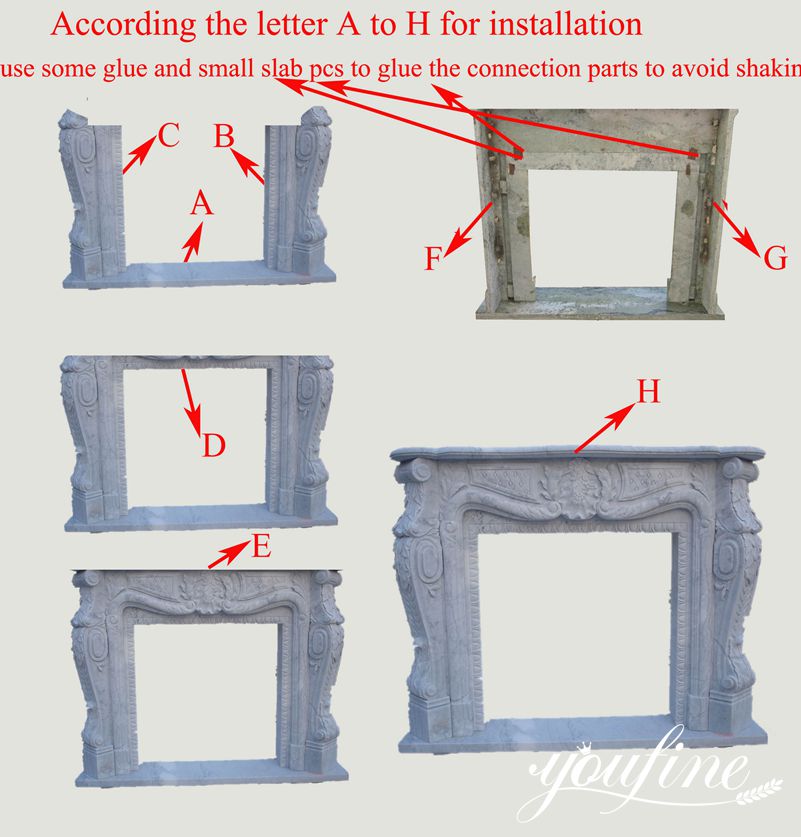 According the letter A to H for installation

use some glue and small slab pcs to glue the connection parts to avoid shakin

C

B

A

F

G

D

H

E

youfine