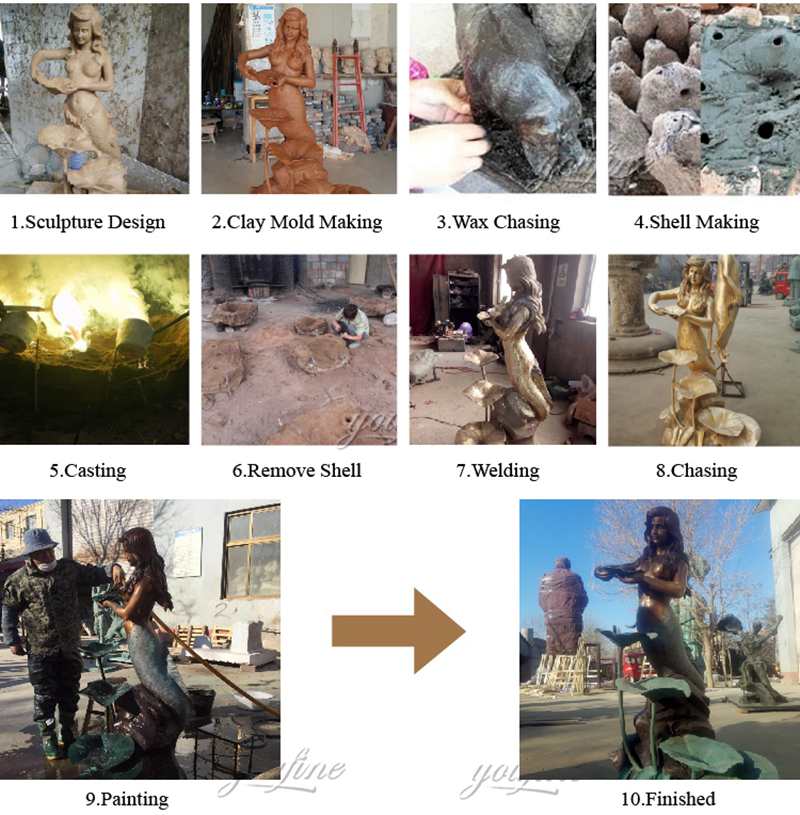 1.Sculpture Design

2.Clay Mold Making

3.Wax Chasing

4.Shell Making

5.Casting

6.Remove Shell

7.Welding

8.Chasing

9.Painting

10.Finished

YouFine

YouFine